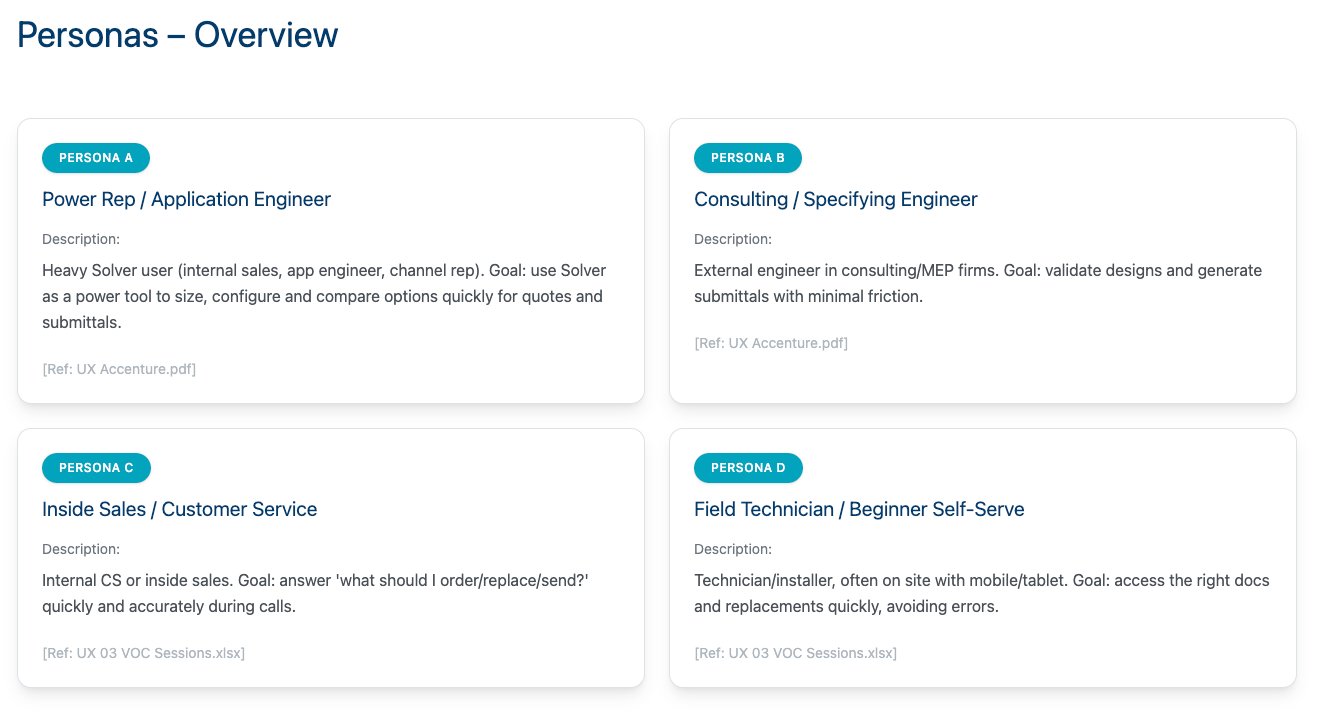 Personas – Overview

PERSONA A

Power Rep / Application Engineer

Description:

Heavy Solver user (internal sales, app engineer, channel rep). Goal: use Solver as a power tool to size, configure and compare options quickly for quotes and submittals.

[Ref: UX Accenture.pdf]

PERSONA B

Consulting / Specifying Engineer

Description:

External engineer in consulting/MEP firms. Goal: validate designs and generate submittals with minimal friction.

[Ref: UX Accenture.pdf]

PERSONA C

Inside Sales / Customer Service

Description:

Internal CS or inside sales. Goal: answer 'what should I order/replace/send?' quickly and accurately during calls.

[Ref: UX 03 VOC Sessions.xlsx]

PERSONA D

Field Technician / Beginner Self-Serve

Description:

Technician/installer, often on site with mobile/tablet. Goal: access the right docs and replacements quickly, avoiding errors.

[Ref: UX 03 VOC Sessions.xlsx]